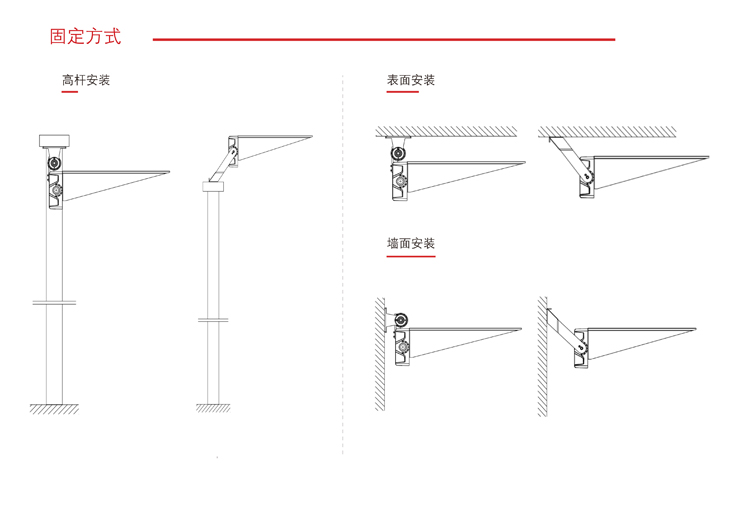 固定方式

高杆安装

表面安装

墙面安装